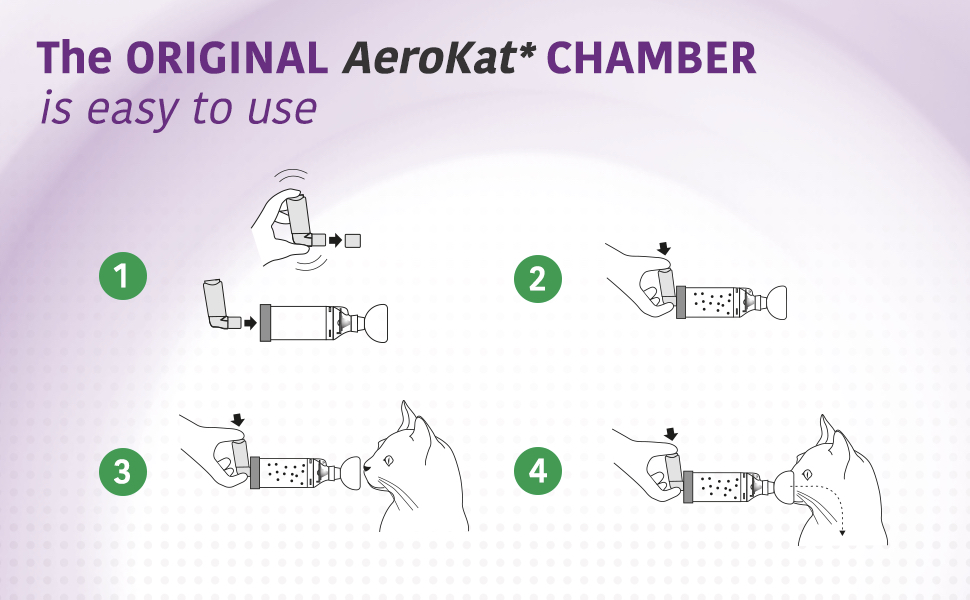 The ORIGINAL AeroKat* CHAMBER
is easy to use

1

2

3

4